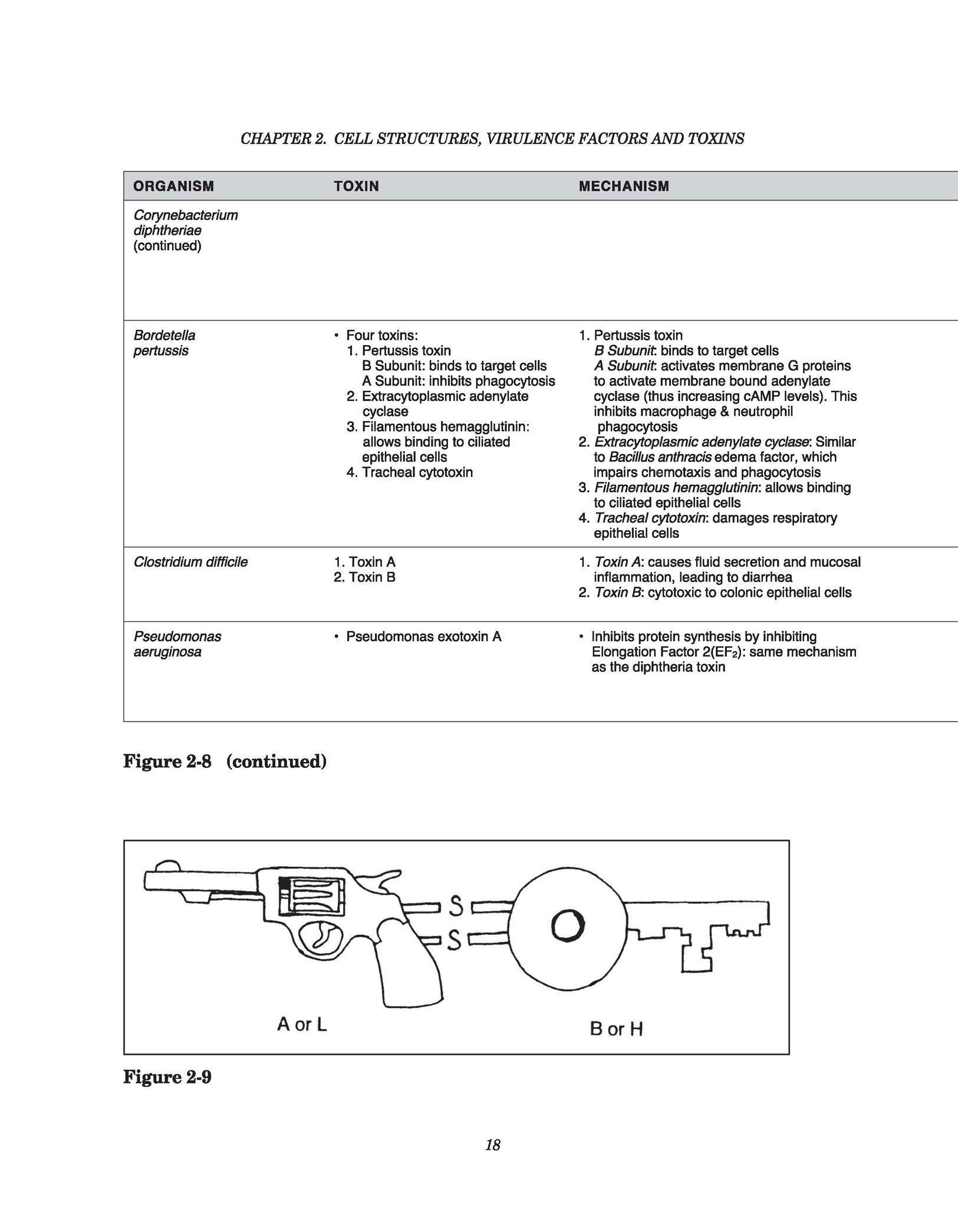 CHAPTER 2. CELL STRUCTURES, VIRULENCE FACTORS AND TOXINS

| ORGANISM | TOXIN | MECHANISM |
|---|---|---|
| Corynebacterium diphtheriae (continued) | | |
| Bordetella pertussis | • Four toxins: 1. Pertussis toxin B Subunit: binds to target cells A Subunit: inhibits phagocytosis 2. Extracytoplasmic adenylate cyclase 3. Filamentous hemagglutinin: allows binding to ciliated epithelial cells 4. Tracheal cytotoxin | 1. Pertussis toxin B Subunit: binds to target cells A Subunit: activates membrane G proteins to activate membrane bound adenylate cyclase (thus increasing cAMP levels). This inhibits macrophage & neutrophil phagocytosis 2. Extracytoplasmic adenylate cyclase: Similar to Bacillus anthracis edema factor, which impairs chemotaxis and phagocytosis 3. Filamentous hemagglutinin: allows binding to ciliated epithelial cells 4. Tracheal cytotoxin: damages respiratory epithelial cells |
| Clostridium difficile | 1. Toxin A 2. Toxin B | 1. Toxin A: causes fluid secretion and mucosal inflammation, leading to diarrhea 2. Toxin B: cytotoxic to colonic epithelial cells |
| Pseudomonas aeruginosa | • Pseudomonas exotoxin A | • Inhibits protein synthesis by inhibiting Elongation Factor 2($EF_2$): same mechanism as the diphtheria toxin |

Figure 2-8 (continued)

S
S
A or L
B or H

Figure 2-9

18