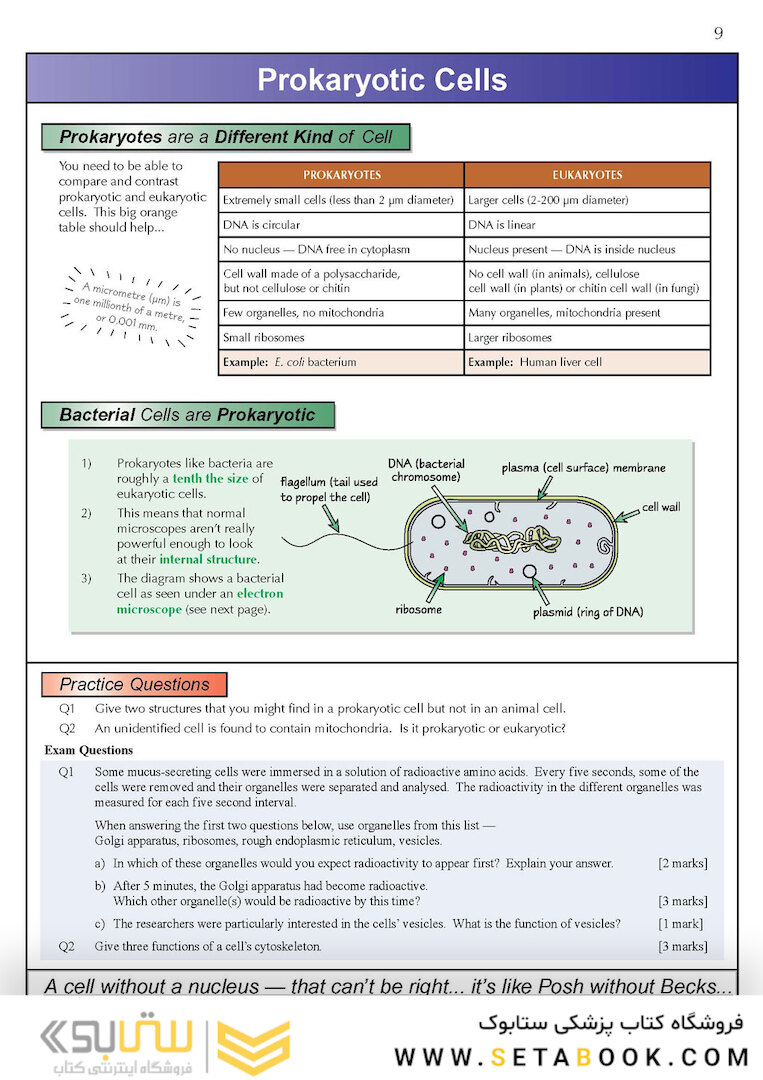 9

Prokaryotic Cells

Prokaryotes are a Different Kind of Cell

You need to be able to compare and contrast prokaryotic and eukaryotic cells. This big orange table should help...

A micrometre (μm) is one millionth of a metre, or 0.001 mm.

| PROKARYOTES | EUKARYOTES |
|---|---|
| Extremely small cells (less than 2 μm diameter) | Larger cells (2-200 μm diameter) |
| DNA is circular | DNA is linear |
| No nucleus — DNA free in cytoplasm | Nucleus present — DNA is inside nucleus |
| Cell wall made of a polysaccharide, but not cellulose or chitin | No cell wall (in animals), cellulose cell wall (in plants) or chitin cell wall (in fungi) |
| Few organelles, no mitochondria | Many organelles, mitochondria present |
| Small ribosomes | Larger ribosomes |
| Example: E. coli bacterium | Example: Human liver cell |

Bacterial Cells are Prokaryotic

1) Prokaryotes like bacteria are roughly a tenth the size of eukaryotic cells.
2) This means that normal microscopes aren't really powerful enough to look at their internal structure.
3) The diagram shows a bacterial cell as seen under an electron microscope (see next page).

flagellum (tail used to propel the cell)
DNA (bacterial chromosome)
plasma (cell surface) membrane
cell wall
ribosome
plasmid (ring of DNA)

Practice Questions

Q1 Give two structures that you might find in a prokaryotic cell but not in an animal cell.
Q2 An unidentified cell is found to contain mitochondria. Is it prokaryotic or eukaryotic?

Exam Questions

Q1 Some mucus-secreting cells were immersed in a solution of radioactive amino acids. Every five seconds, some of the cells were removed and their organelles were separated and analysed. The radioactivity in the different organelles was measured for each five second interval.

When answering the first two questions below, use organelles from this list — Golgi apparatus, ribosomes, rough endoplasmic reticulum, vesicles.

a) In which of these organelles would you expect radioactivity to appear first? Explain your answer. [2 marks]

b) After 5 minutes, the Golgi apparatus had become radioactive. Which other organelle(s) would be radioactive by this time? [3 marks]

c) The researchers were particularly interested in the cells' vesicles. What is the function of vesicles? [1 mark]

Q2 Give three functions of a cell's cytoskeleton. [3 marks]

A cell without a nucleus — that can't be right... it's like Posh without Becks...

ستابوک
فروشگاه اینترنتی کتاب
فروشگاه کتاب پزشکی ستابوک
WWW.SETABOOK.COM