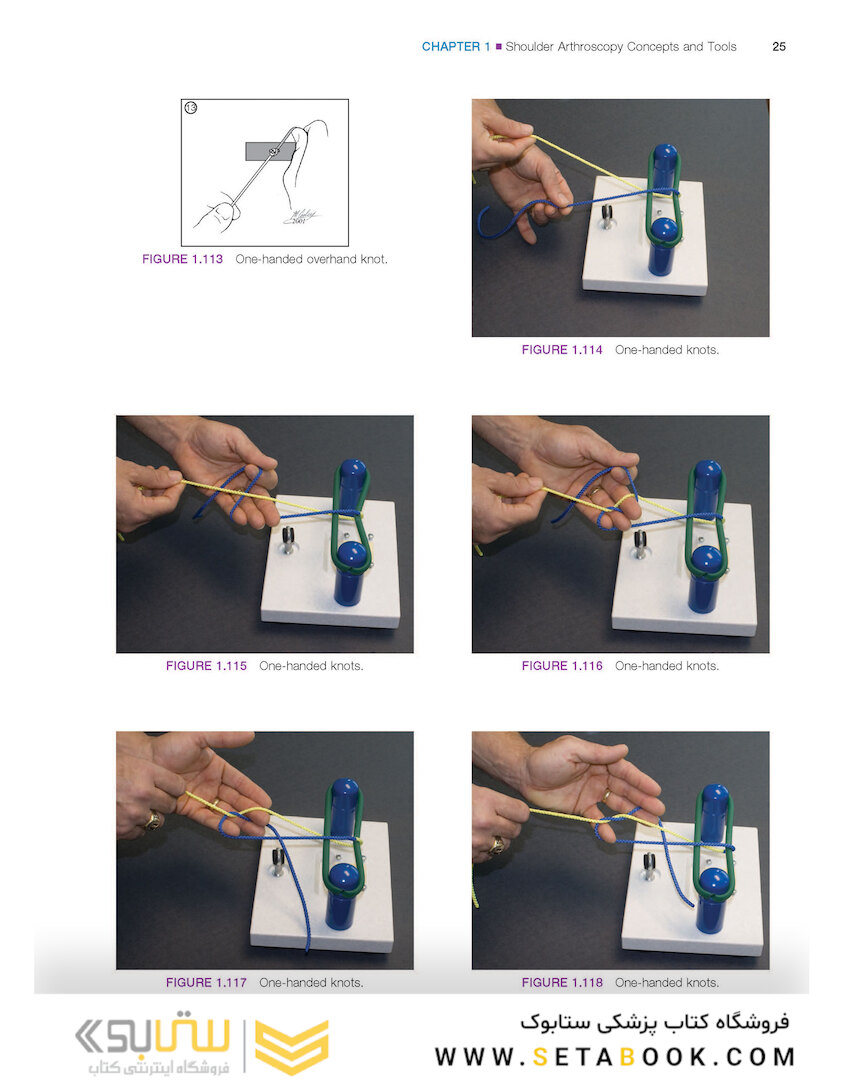 CHAPTER 1 ■ Shoulder Arthroscopy Concepts and Tools 25

13

FIGURE 1.113 One-handed overhand knot.

FIGURE 1.114 One-handed knots.

FIGURE 1.115 One-handed knots.

FIGURE 1.116 One-handed knots.

FIGURE 1.117 One-handed knots.

FIGURE 1.118 One-handed knots.

ستابوک
فروشگاه اینترنتی کتاب

فروشگاه کتاب پزشکی ستابوک
WWW.SETABOOK.COM