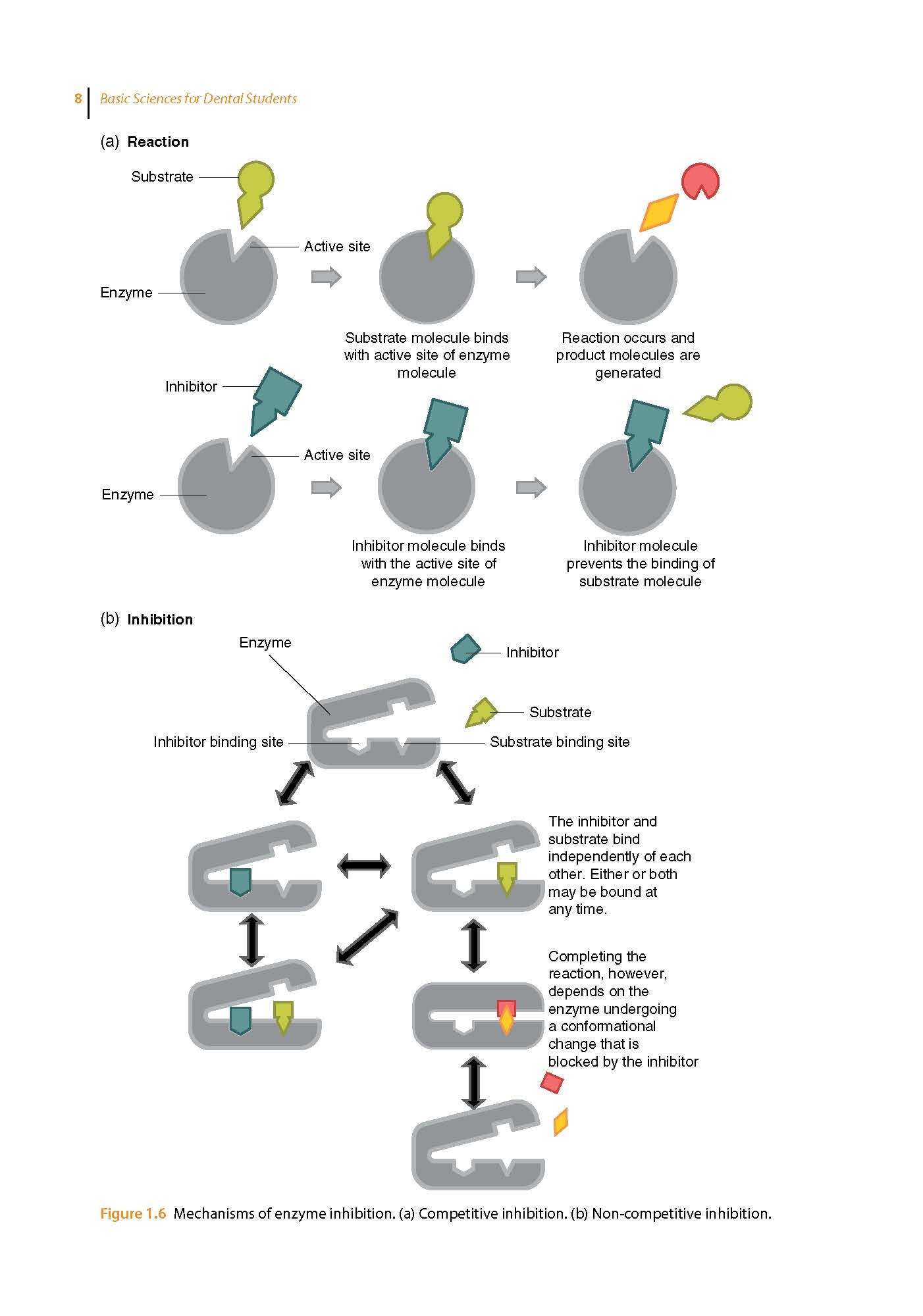 8 Basic Sciences for Dental Students

(a) Reaction

Substrate

Active site

Enzyme

Substrate molecule binds with active site of enzyme molecule

Reaction occurs and product molecules are generated

Inhibitor

Active site

Enzyme

Inhibitor molecule binds with the active site of enzyme molecule

Inhibitor molecule prevents the binding of substrate molecule

(b) Inhibition

Enzyme

Inhibitor

Substrate

Inhibitor binding site

Substrate binding site

The inhibitor and substrate bind independently of each other. Either or both may be bound at any time.

Completing the reaction, however, depends on the enzyme undergoing a conformational change that is blocked by the inhibitor

Figure 1.6 Mechanisms of enzyme inhibition. (a) Competitive inhibition. (b) Non-competitive inhibition.