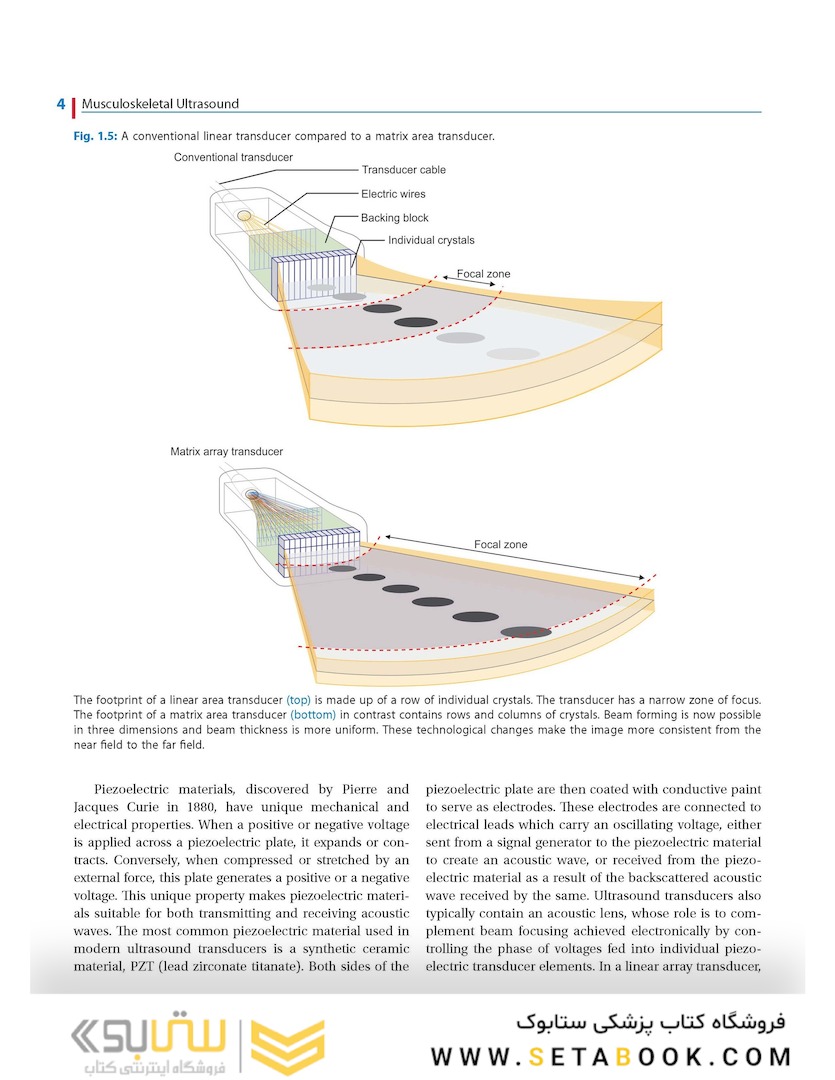 4 Musculoskeletal Ultrasound

Fig. 1.5: A conventional linear transducer compared to a matrix area transducer.

Conventional transducer

Transducer cable

Electric wires

Backing block

Individual crystals

Focal zone

Matrix array transducer

Focal zone

The footprint of a linear area transducer (top) is made up of a row of individual crystals. The transducer has a narrow zone of focus. The footprint of a matrix area transducer (bottom) in contrast contains rows and columns of crystals. Beam forming is now possible in three dimensions and beam thickness is more uniform. These technological changes make the image more consistent from the near field to the far field.

Piezoelectric materials, discovered by Pierre and Jacques Curie in 1880, have unique mechanical and electrical properties. When a positive or negative voltage is applied across a piezoelectric plate, it expands or contracts. Conversely, when compressed or stretched by an external force, this plate generates a positive or a negative voltage. This unique property makes piezoelectric materials suitable for both transmitting and receiving acoustic waves. The most common piezoelectric material used in modern ultrasound transducers is a synthetic ceramic material, PZT (lead zirconate titanate). Both sides of the

piezoelectric plate are then coated with conductive paint to serve as electrodes. These electrodes are connected to electrical leads which carry an oscillating voltage, either sent from a signal generator to the piezoelectric material to create an acoustic wave, or received from the piezoelectric material as a result of the backscattered acoustic wave received by the same. Ultrasound transducers also typically contain an acoustic lens, whose role is to complement beam focusing achieved electronically by controlling the phase of voltages fed into individual piezoelectric transducer elements. In a linear array transducer,

ستابوک
فروشگاه اینترنتی کتاب

فروشگاه کتاب پزشکی ستابوک
WWW.SETABOOK.COM