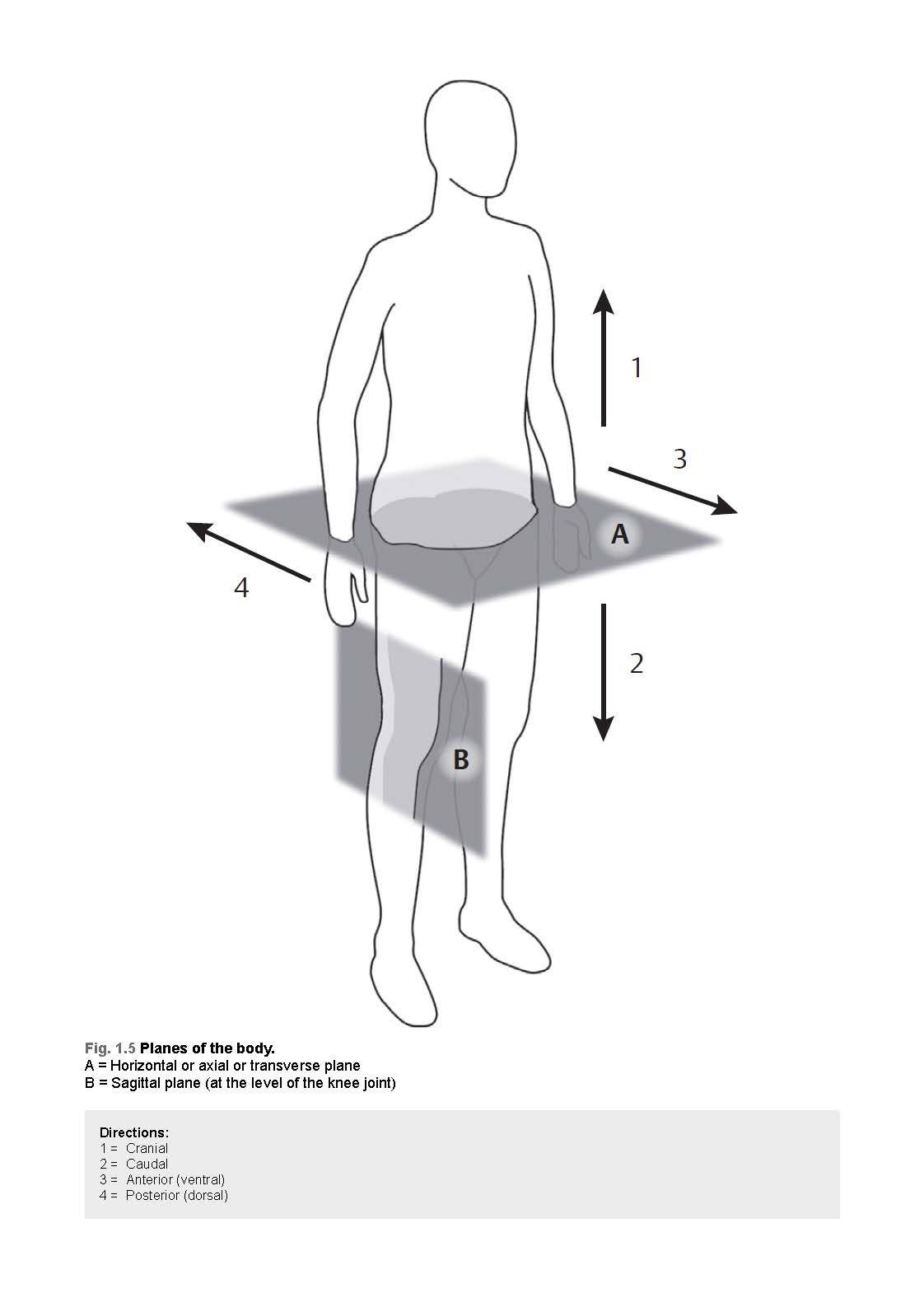 1

3

A

4

2

B

Fig. 1.5 Planes of the body.
A = Horizontal or axial or transverse plane
B = Sagittal plane (at the level of the knee joint)

Directions:
1 = Cranial
2 = Caudal
3 = Anterior (ventral)
4 = Posterior (dorsal)