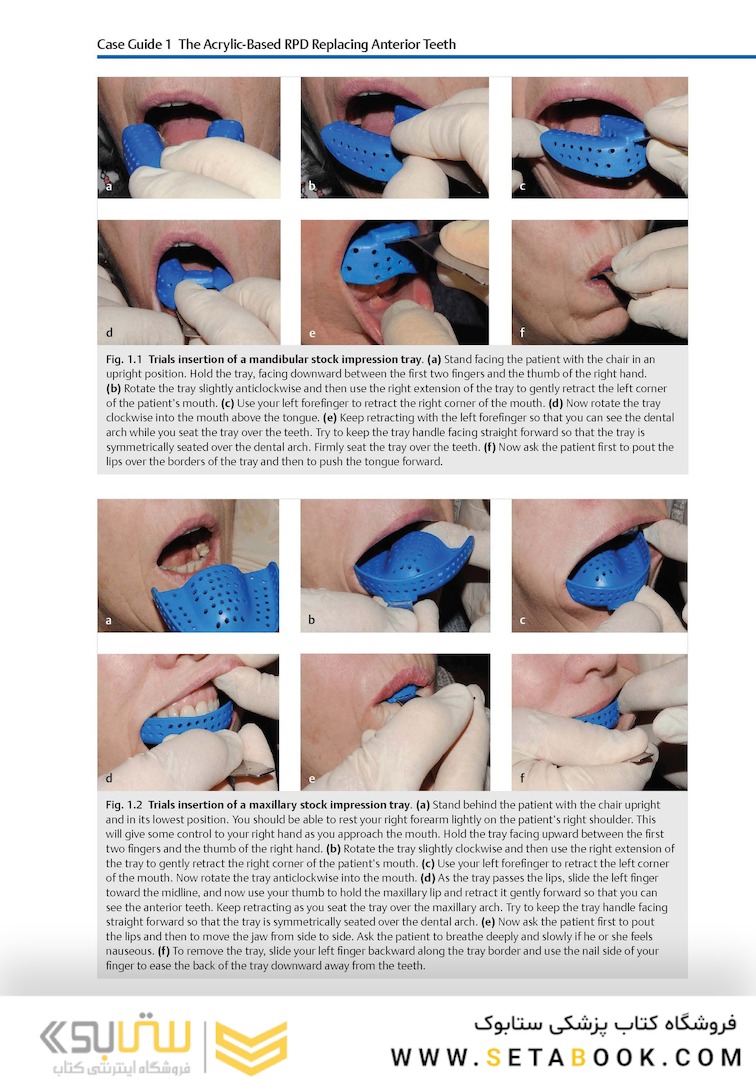 Case Guide 1 The Acrylic-Based RPD Replacing Anterior Teeth

a

b

c

d

e

f

Fig. 1.1 Trials insertion of a mandibular stock impression tray. (a) Stand facing the patient with the chair in an upright position. Hold the tray, facing downward between the first two fingers and the thumb of the right hand. (b) Rotate the tray slightly anticlockwise and then use the right extension of the tray to gently retract the left corner of the patient's mouth. (c) Use your left forefinger to retract the right corner of the mouth. (d) Now rotate the tray clockwise into the mouth above the tongue. (e) Keep retracting with the left forefinger so that you can see the dental arch while you seat the tray over the teeth. Try to keep the tray handle facing straight forward so that the tray is symmetrically seated over the dental arch. Firmly seat the tray over the teeth. (f) Now ask the patient first to pout the lips over the borders of the tray and then to push the tongue forward.

a

b

c

d

e

f

Fig. 1.2 Trials insertion of a maxillary stock impression tray. (a) Stand behind the patient with the chair upright and in its lowest position. You should be able to rest your right forearm lightly on the patient's right shoulder. This will give some control to your right hand as you approach the mouth. Hold the tray facing upward between the first two fingers and the thumb of the right hand. (b) Rotate the tray slightly clockwise and then use the right extension of the tray to gently retract the right corner of the patient's mouth. (c) Use your left forefinger to retract the left corner of the mouth. Now rotate the tray anticlockwise into the mouth. (d) As the tray passes the lips, slide the left finger toward the midline, and now use your thumb to hold the maxillary lip and retract it gently forward so that you can see the anterior teeth. Keep retracting as you seat the tray over the maxillary arch. Try to keep the tray handle facing straight forward so that the tray is symmetrically seated over the dental arch. (e) Now ask the patient first to pout the lips and then to move the jaw from side to side. Ask the patient to breathe deeply and slowly if he or she feels nauseous. (f) To remove the tray, slide your left finger backward along the tray border and use the nail side of your finger to ease the back of the tray downward away from the teeth.

ستابوک
فروشگاه اینترنتی کتاب

فروشگاه کتاب پزشکی ستابوک
WWW.SETABOOK.COM