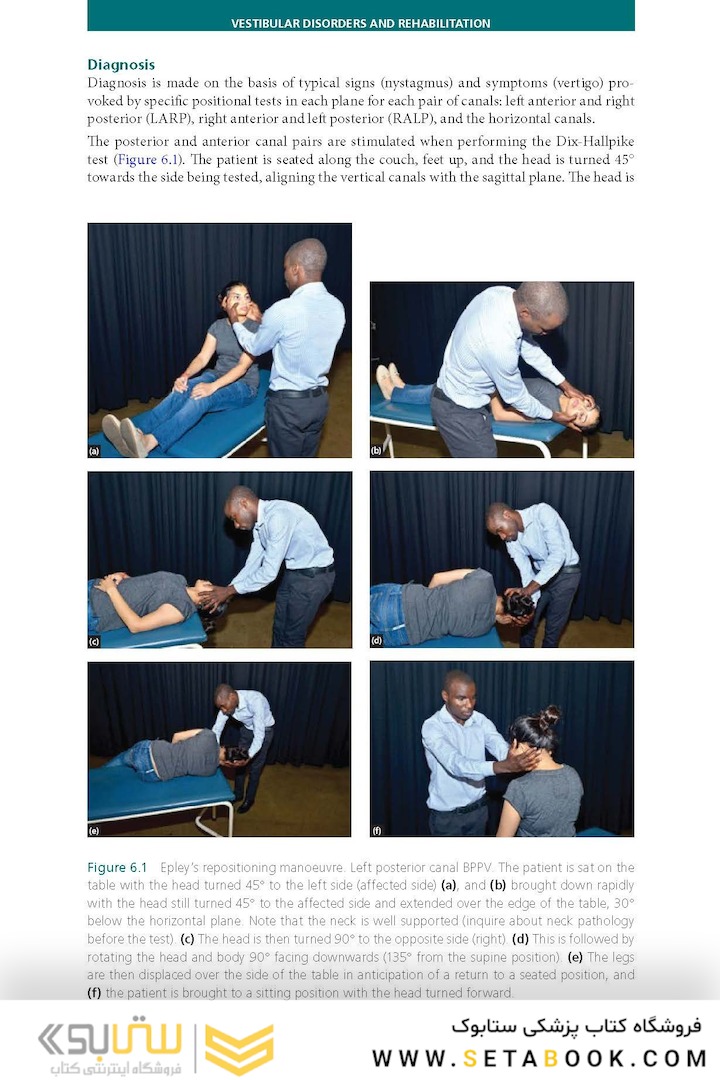 VESTIBULAR DISORDERS AND REHABILITATION

Diagnosis

Diagnosis is made on the basis of typical signs (nystagmus) and symptoms (vertigo) provoked by specific positional tests in each plane for each pair of canals: left anterior and right posterior (LARP), right anterior and left posterior (RALP), and the horizontal canals.

The posterior and anterior canal pairs are stimulated when performing the Dix-Hallpike test (Figure 6.1). The patient is seated along the couch, feet up, and the head is turned 45° towards the side being tested, aligning the vertical canals with the sagittal plane. The head is

(a)

(b)

(c)

(d)

(e)

(f)

Figure 6.1 Epley's repositioning manoeuvre. Left posterior canal BPPV. The patient is sat on the table with the head turned 45° to the left side (affected side) (a), and (b) brought down rapidly with the head still turned 45° to the affected side and extended over the edge of the table, 30° below the horizontal plane. Note that the neck is well supported (inquire about neck pathology before the test). (c) The head is then turned 90° to the opposite side (right). (d) This is followed by rotating the head and body 90° facing downwards (135° from the supine position). (e) The legs are then displaced over the side of the table in anticipation of a return to a seated position, and (f) the patient is brought to a sitting position with the head turned forward.

ستابوک
فروشگاه اینترنتی کتاب

فروشگاه کتاب پزشکی ستابوک
WWW.SETABOOK.COM