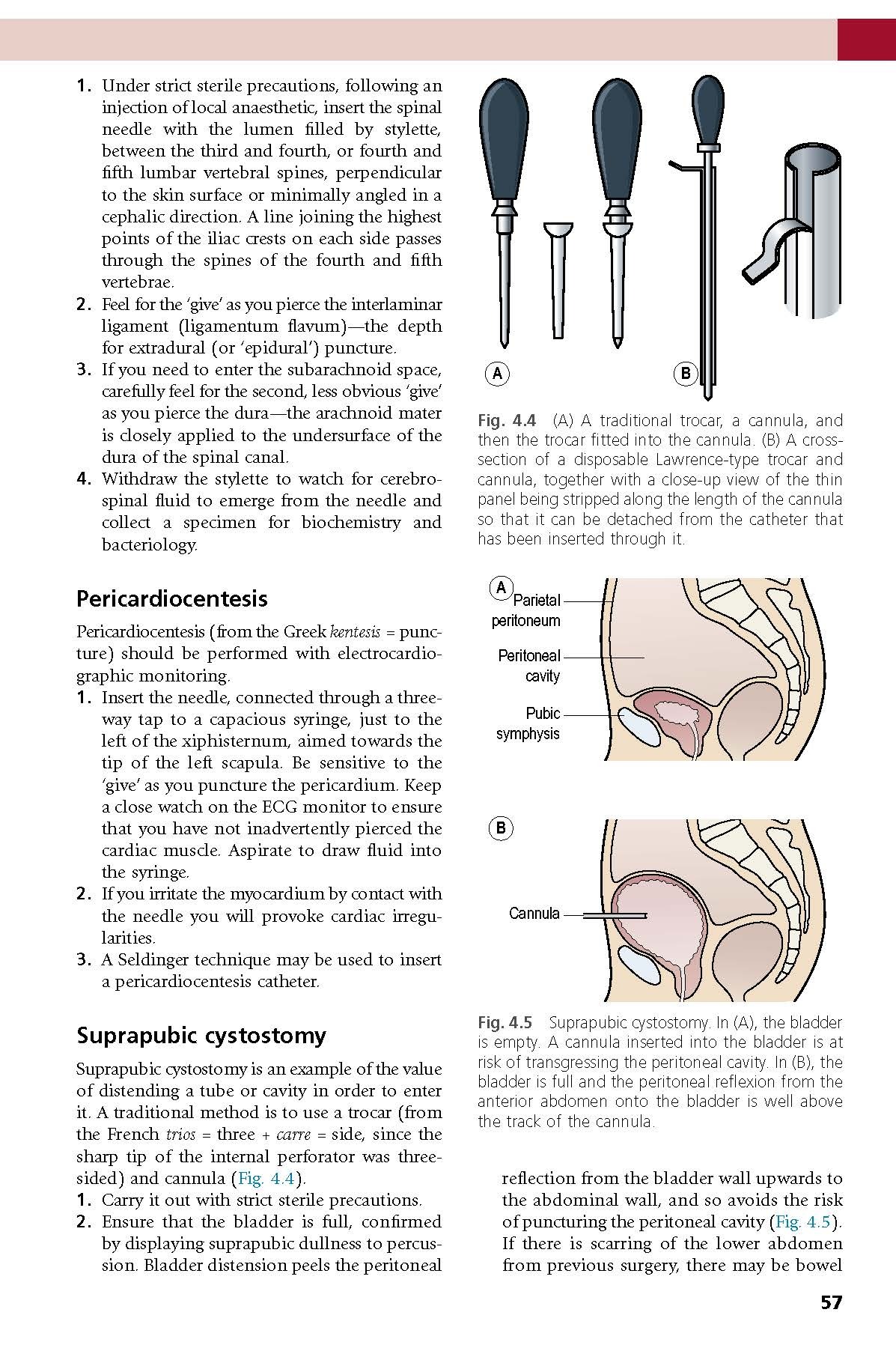 1. Under strict sterile precautions, following an injection of local anaesthetic, insert the spinal needle with the lumen filled by stylette, between the third and fourth, or fourth and fifth lumbar vertebral spines, perpendicular to the skin surface or minimally angled in a cephalic direction. A line joining the highest points of the iliac crests on each side passes through the spines of the fourth and fifth vertebrae.
2. Feel for the 'give' as you pierce the interlaminar ligament (ligamentum flavum)—the depth for extradural (or 'epidural') puncture.
3. If you need to enter the subarachnoid space, carefully feel for the second, less obvious 'give' as you pierce the dura—the arachnoid mater is closely applied to the undersurface of the dura of the spinal canal.
4. Withdraw the stylette to watch for cerebrospinal fluid to emerge from the needle and collect a specimen for biochemistry and bacteriology.

Pericardiocentesis

Pericardiocentesis (from the Greek kentesis = puncture) should be performed with electrocardiographic monitoring.
1. Insert the needle, connected through a three-way tap to a capacious syringe, just to the left of the xiphisternum, aimed towards the tip of the left scapula. Be sensitive to the 'give' as you puncture the pericardium. Keep a close watch on the ECG monitor to ensure that you have not inadvertently pierced the cardiac muscle. Aspirate to draw fluid into the syringe.
2. If you irritate the myocardium by contact with the needle you will provoke cardiac irregularities.
3. A Seldinger technique may be used to insert a pericardiocentesis catheter.

Suprapubic cystostomy

Suprapubic cystostomy is an example of the value of distending a tube or cavity in order to enter it. A traditional method is to use a trocar (from the French trios = three + carre = side, since the sharp tip of the internal perforator was three-sided) and cannula (Fig. 4.4).
1. Carry it out with strict sterile precautions.
2. Ensure that the bladder is full, confirmed by displaying suprapubic dullness to percussion. Bladder distension peels the peritoneal

A B

Fig. 4.4 (A) A traditional trocar, a cannula, and then the trocar fitted into the cannula. (B) A cross-section of a disposable Lawrence-type trocar and cannula, together with a close-up view of the thin panel being stripped along the length of the cannula so that it can be detached from the catheter that has been inserted through it.

A Parietal peritoneum
Peritoneal cavity
Pubic symphysis

B
Cannula

Fig. 4.5 Suprapubic cystostomy. In (A), the bladder is empty. A cannula inserted into the bladder is at risk of transgressing the peritoneal cavity. In (B), the bladder is full and the peritoneal reflexion from the anterior abdomen onto the bladder is well above the track of the cannula.

reflection from the bladder wall upwards to the abdominal wall, and so avoids the risk of puncturing the peritoneal cavity (Fig. 4.5). If there is scarring of the lower abdomen from previous surgery, there may be bowel

57