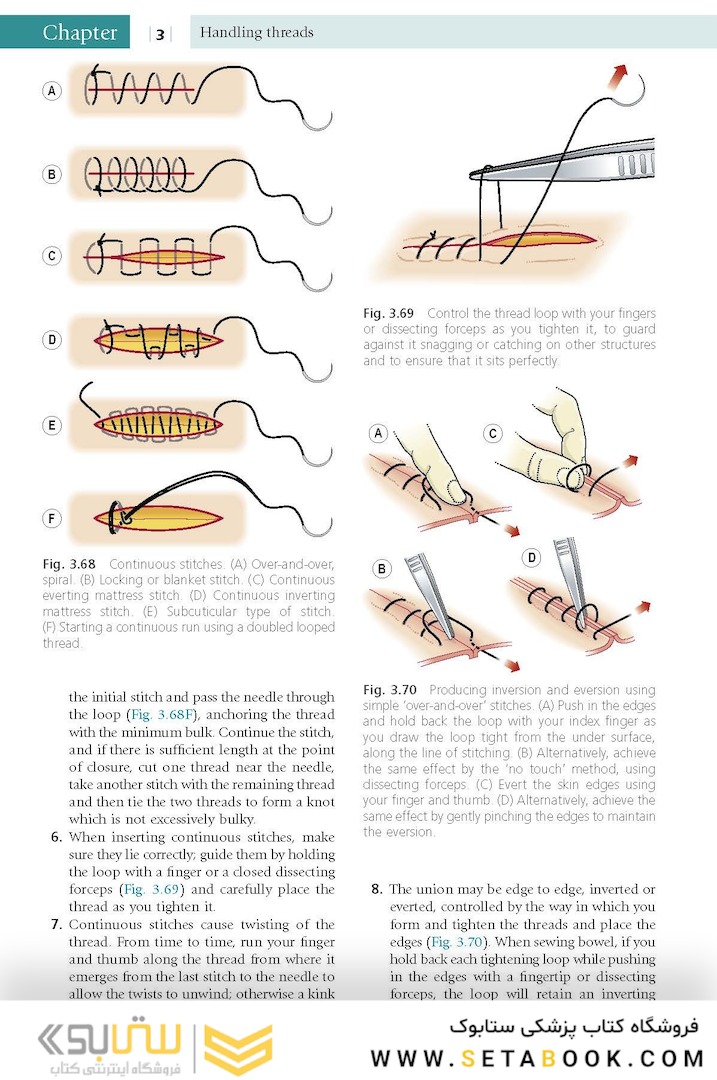 Chapter | 3 | Handling threads

A

B

C

D

E

F

Fig. 3.68 Continuous stitches. (A) Over-and-over, spiral. (B) Locking or blanket stitch. (C) Continuous everting mattress stitch. (D) Continuous inverting mattress stitch. (E) Subcuticular type of stitch. (F) Starting a continuous run using a doubled looped thread.

the initial stitch and pass the needle through the loop (Fig. 3.68F), anchoring the thread with the minimum bulk. Continue the stitch, and if there is sufficient length at the point of closure, cut one thread near the needle, take another stitch with the remaining thread and then tie the two threads to form a knot which is not excessively bulky.

6. When inserting continuous stitches, make sure they lie correctly; guide them by holding the loop with a finger or a closed dissecting forceps (Fig. 3.69) and carefully place the thread as you tighten it.

7. Continuous stitches cause twisting of the thread. From time to time, run your finger and thumb along the thread from where it emerges from the last stitch to the needle to allow the twists to unwind; otherwise a kink

Fig. 3.69 Control the thread loop with your fingers or dissecting forceps as you tighten it, to guard against it snagging or catching on other structures and to ensure that it sits perfectly.

A

C

B

D

Fig. 3.70 Producing inversion and eversion using simple 'over-and-over' stitches. (A) Push in the edges and hold back the loop with your index finger as you draw the loop tight from the under surface, along the line of stitching. (B) Alternatively, achieve the same effect by the 'no touch' method, using dissecting forceps. (C) Evert the skin edges using your finger and thumb. (D) Alternatively, achieve the same effect by gently pinching the edges to maintain the eversion.

8. The union may be edge to edge, inverted or everted, controlled by the way in which you form and tighten the threads and place the edges (Fig. 3.70). When sewing bowel, if you hold back each tightening loop while pushing in the edges with a fingertip or dissecting forceps, the loop will retain an inverting

ستابوک
فروشگاه اینترنتی کتاب

فروشگاه کتاب پزشکی ستابوک
WWW.SETABOOK.COM