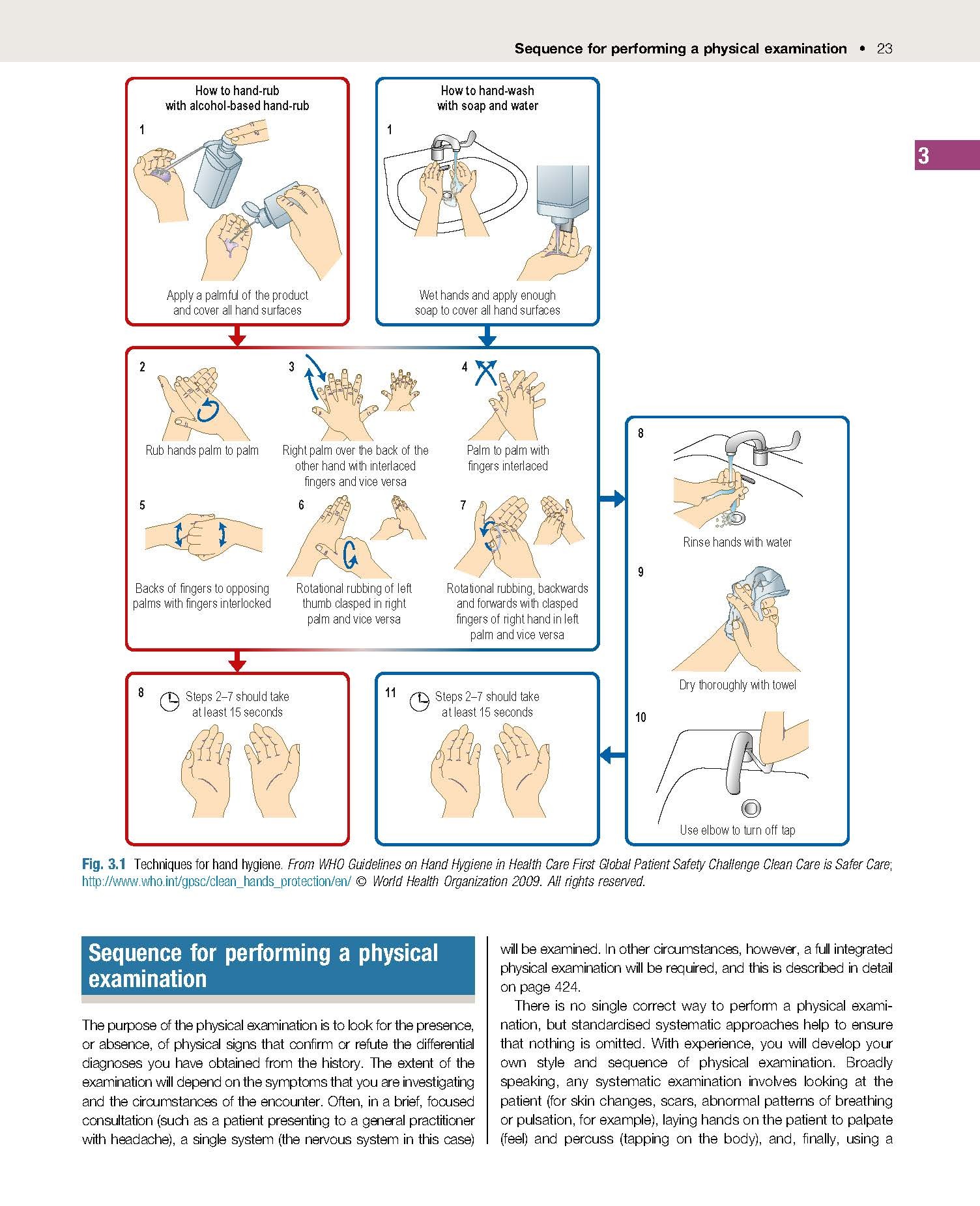 Sequence for performing a physical examination • 23

3

How to hand-rub with alcohol-based hand-rub

1

Apply a palmful of the product and cover all hand surfaces

How to hand-wash with soap and water

1

Wet hands and apply enough soap to cover all hand surfaces

2

Rub hands palm to palm

3

Right palm over the back of the other hand with interlaced fingers and vice versa

4

Palm to palm with fingers interlaced

5

Backs of fingers to opposing palms with fingers interlocked

6

Rotational rubbing of left thumb clasped in right palm and vice versa

7

Rotational rubbing, backwards and forwards with clasped fingers of right hand in left palm and vice versa

8

Rinse hands with water

9

Dry thoroughly with towel

10

Use elbow to turn off tap

8

Steps 2–7 should take at least 15 seconds

11

Steps 2–7 should take at least 15 seconds

Fig. 3.1 Techniques for hand hygiene. From WHO Guidelines on Hand Hygiene in Health Care First Global Patient Safety Challenge Clean Care is Safer Care; http://www.who.int/gpsc/clean_hands_protection/en/ © World Health Organization 2009. All rights reserved.

Sequence for performing a physical examination

The purpose of the physical examination is to look for the presence, or absence, of physical signs that confirm or refute the differential diagnoses you have obtained from the history. The extent of the examination will depend on the symptoms that you are investigating and the circumstances of the encounter. Often, in a brief, focused consultation (such as a patient presenting to a general practitioner with headache), a single system (the nervous system in this case) will be examined. In other circumstances, however, a full integrated physical examination will be required, and this is described in detail on page 424.

There is no single correct way to perform a physical examination, but standardised systematic approaches help to ensure that nothing is omitted. With experience, you will develop your own style and sequence of physical examination. Broadly speaking, any systematic examination involves looking at the patient (for skin changes, scars, abnormal patterns of breathing or pulsation, for example), laying hands on the patient to palpate (feel) and percuss (tapping on the body), and, finally, using a