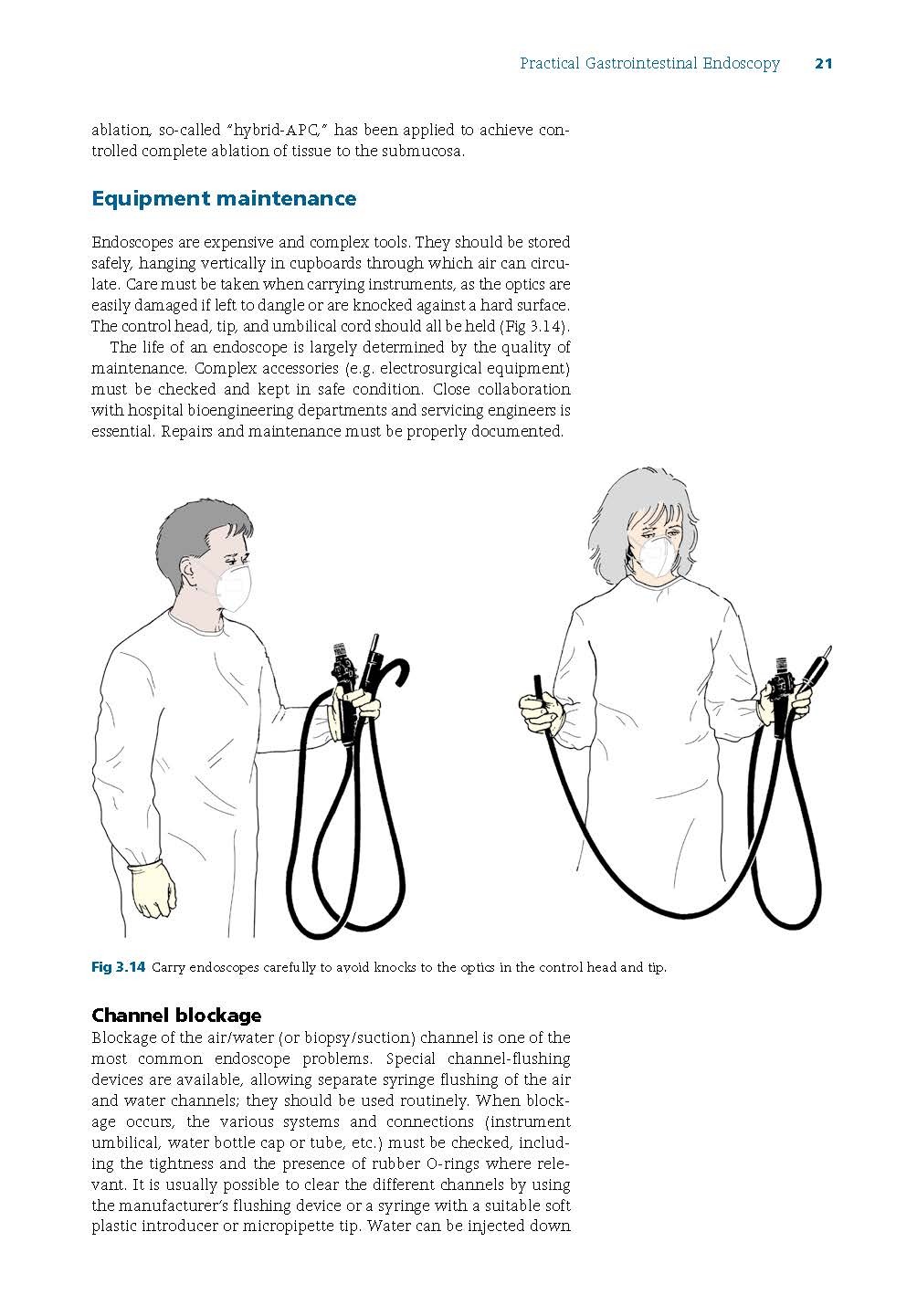 Practical Gastrointestinal Endoscopy 21

ablation, so-called "hybrid-APC," has been applied to achieve controlled complete ablation of tissue to the submucosa.

Equipment maintenance

Endoscopes are expensive and complex tools. They should be stored safely, hanging vertically in cupboards through which air can circulate. Care must be taken when carrying instruments, as the optics are easily damaged if left to dangle or are knocked against a hard surface. The control head, tip, and umbilical cord should all be held (Fig 3.14).

The life of an endoscope is largely determined by the quality of maintenance. Complex accessories (e.g. electrosurgical equipment) must be checked and kept in safe condition. Close collaboration with hospital bioengineering departments and servicing engineers is essential. Repairs and maintenance must be properly documented.

Fig 3.14 Carry endoscopes carefully to avoid knocks to the optics in the control head and tip.

Channel blockage
Blockage of the air/water (or biopsy/suction) channel is one of the most common endoscope problems. Special channel-flushing devices are available, allowing separate syringe flushing of the air and water channels; they should be used routinely. When blockage occurs, the various systems and connections (instrument umbilical, water bottle cap or tube, etc.) must be checked, including the tightness and the presence of rubber O-rings where relevant. It is usually possible to clear the different channels by using the manufacturer's flushing device or a syringe with a suitable soft plastic introducer or micropipette tip. Water can be injected down