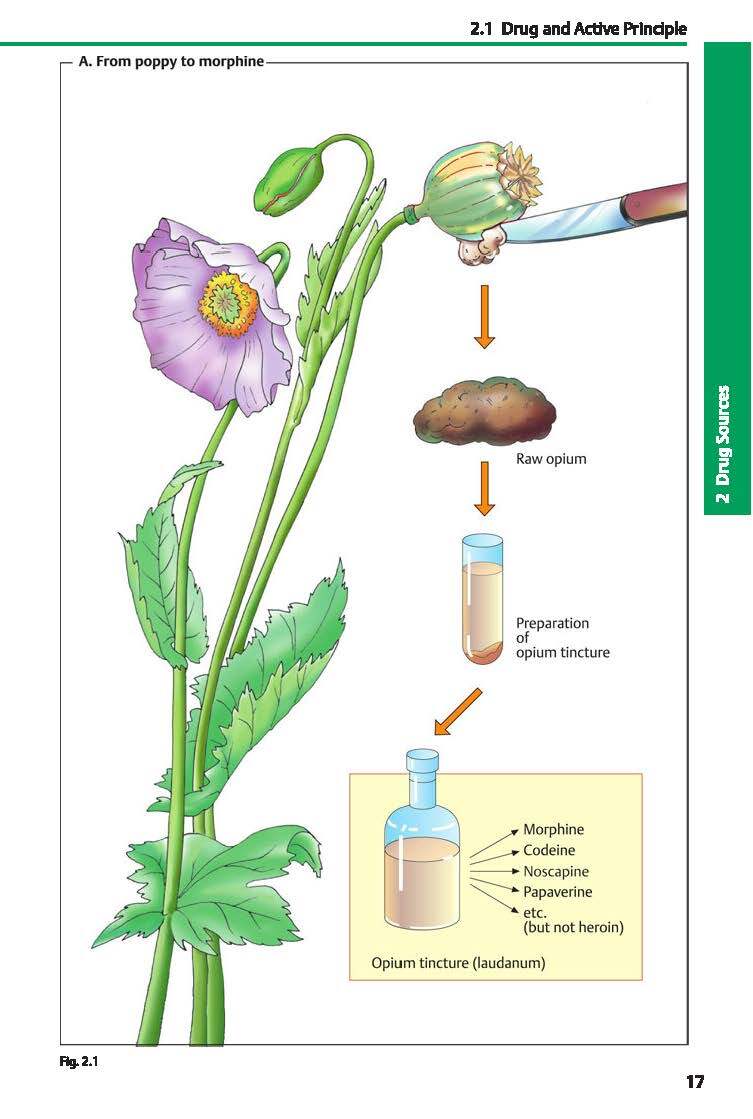 2.1 Drug and Active Principle

2 Drug Sources

A. From poppy to morphine

Raw opium

Preparation of opium tincture

Morphine
Codeine
Noscapine
Papaverine
etc.
(but not heroin)

Opium tincture (laudanum)

Fig. 2.1

17