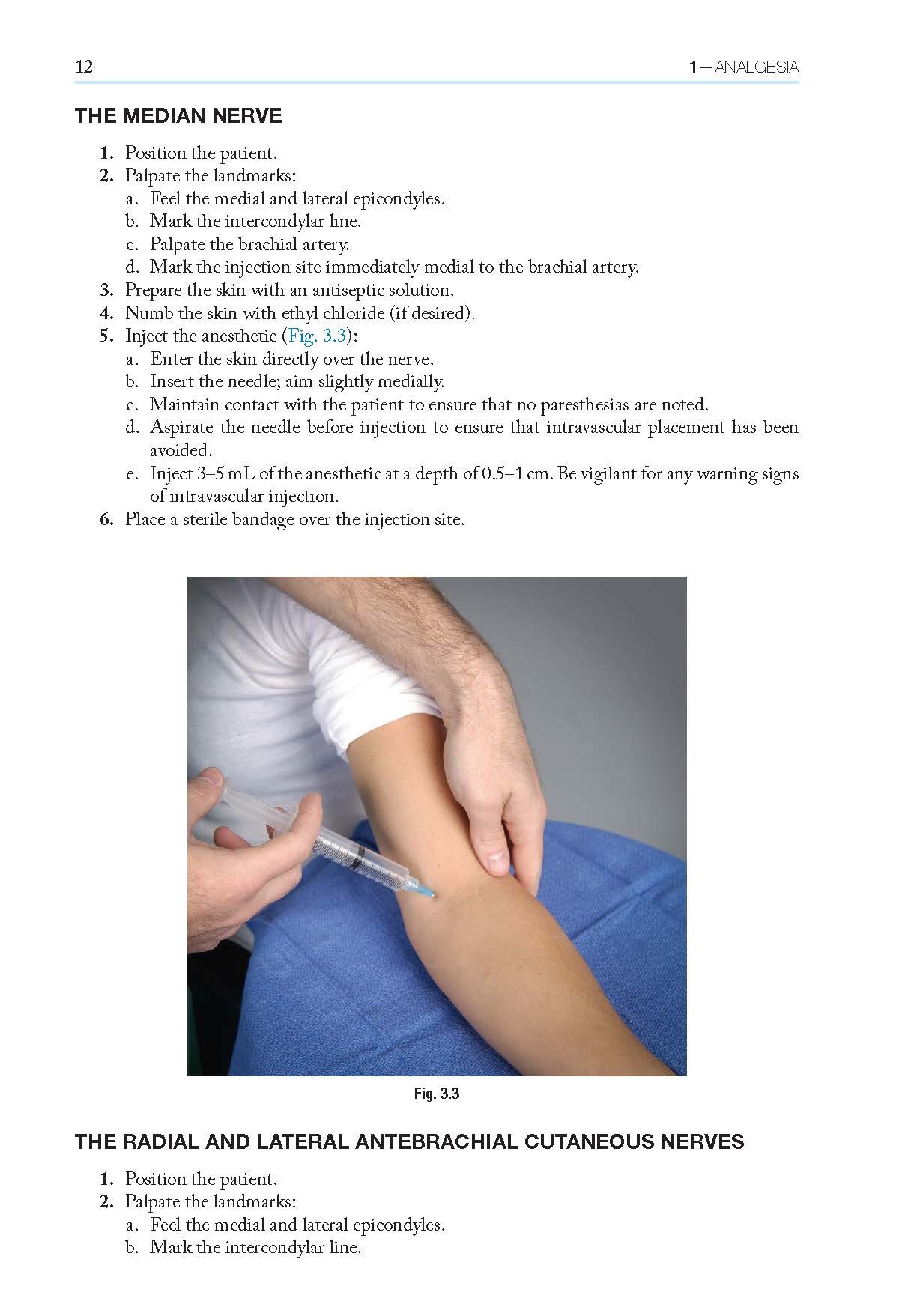 12 1—ANALGESIA

THE MEDIAN NERVE

1. Position the patient.
2. Palpate the landmarks:
a. Feel the medial and lateral epicondyles.
b. Mark the intercondylar line.
c. Palpate the brachial artery.
d. Mark the injection site immediately medial to the brachial artery.
3. Prepare the skin with an antiseptic solution.
4. Numb the skin with ethyl chloride (if desired).
5. Inject the anesthetic (Fig. 3.3):
a. Enter the skin directly over the nerve.
b. Insert the needle; aim slightly medially.
c. Maintain contact with the patient to ensure that no paresthesias are noted.
d. Aspirate the needle before injection to ensure that intravascular placement has been avoided.
e. Inject 3–5 mL of the anesthetic at a depth of 0.5–1 cm. Be vigilant for any warning signs of intravascular injection.
6. Place a sterile bandage over the injection site.

Fig. 3.3

THE RADIAL AND LATERAL ANTEBRACHIAL CUTANEOUS NERVES

1. Position the patient.
2. Palpate the landmarks:
a. Feel the medial and lateral epicondyles.
b. Mark the intercondylar line.