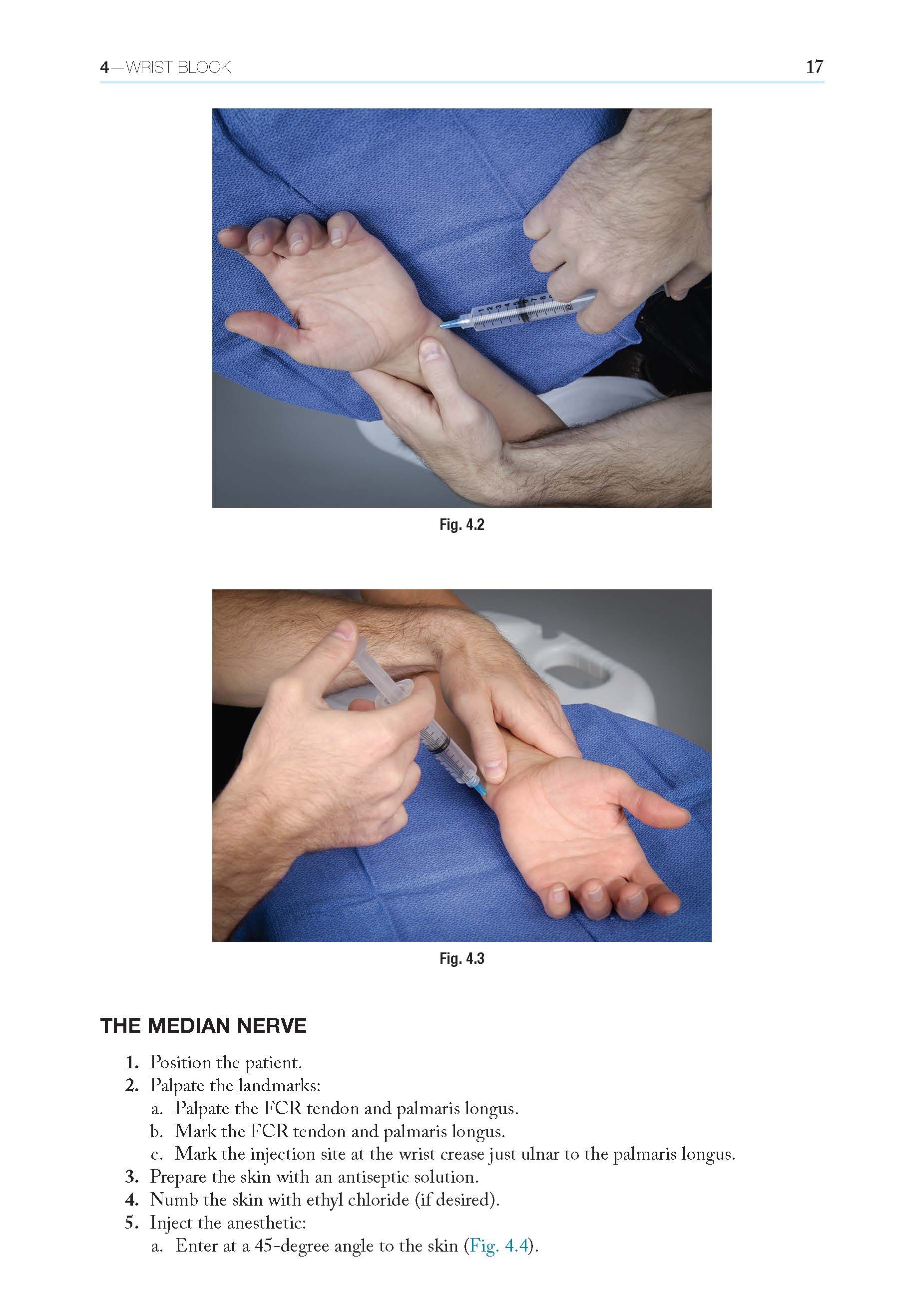 4—WRIST BLOCK 17

Fig. 4.2

Fig. 4.3

THE MEDIAN NERVE

1. Position the patient.
2. Palpate the landmarks:
 a. Palpate the FCR tendon and palmaris longus.
 b. Mark the FCR tendon and palmaris longus.
 c. Mark the injection site at the wrist crease just ulnar to the palmaris longus.
3. Prepare the skin with an antiseptic solution.
4. Numb the skin with ethyl chloride (if desired).
5. Inject the anesthetic:
 a. Enter at a 45-degree angle to the skin (Fig. 4.4).