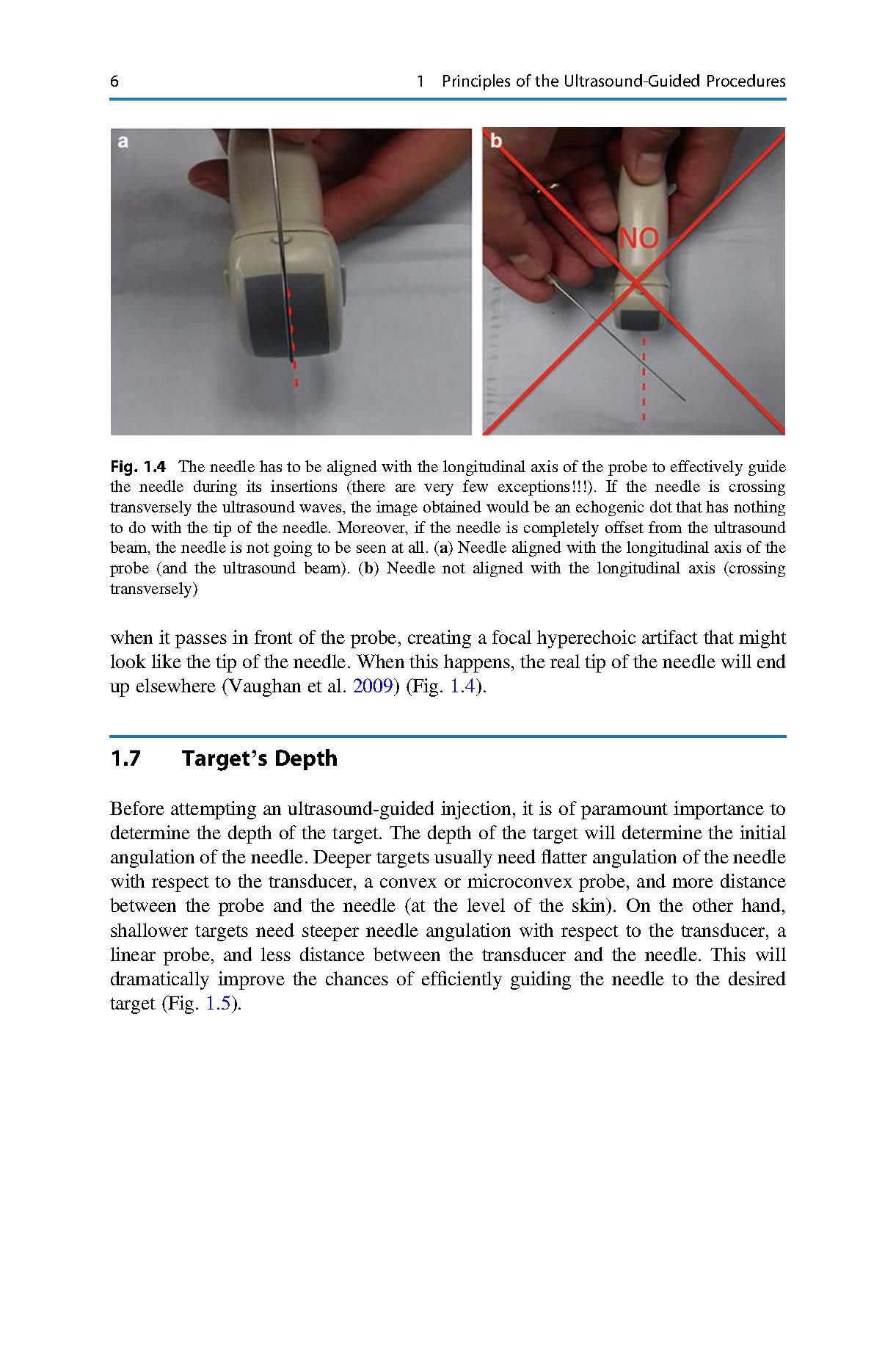 6 1 Principles of the Ultrasound-Guided Procedures

a

b

NO

Fig. 1.4 The needle has to be aligned with the longitudinal axis of the probe to effectively guide the needle during its insertions (there are very few exceptions!!!). If the needle is crossing transversely the ultrasound waves, the image obtained would be an echogenic dot that has nothing to do with the tip of the needle. Moreover, if the needle is completely offset from the ultrasound beam, the needle is not going to be seen at all. (a) Needle aligned with the longitudinal axis of the probe (and the ultrasound beam). (b) Needle not aligned with the longitudinal axis (crossing transversely)

when it passes in front of the probe, creating a focal hyperechoic artifact that might look like the tip of the needle. When this happens, the real tip of the needle will end up elsewhere (Vaughan et al. 2009) (Fig. 1.4).

1.7 Target's Depth

Before attempting an ultrasound-guided injection, it is of paramount importance to determine the depth of the target. The depth of the target will determine the initial angulation of the needle. Deeper targets usually need flatter angulation of the needle with respect to the transducer, a convex or microconvex probe, and more distance between the probe and the needle (at the level of the skin). On the other hand, shallower targets need steeper needle angulation with respect to the transducer, a linear probe, and less distance between the transducer and the needle. This will dramatically improve the chances of efficiently guiding the needle to the desired target (Fig. 1.5).