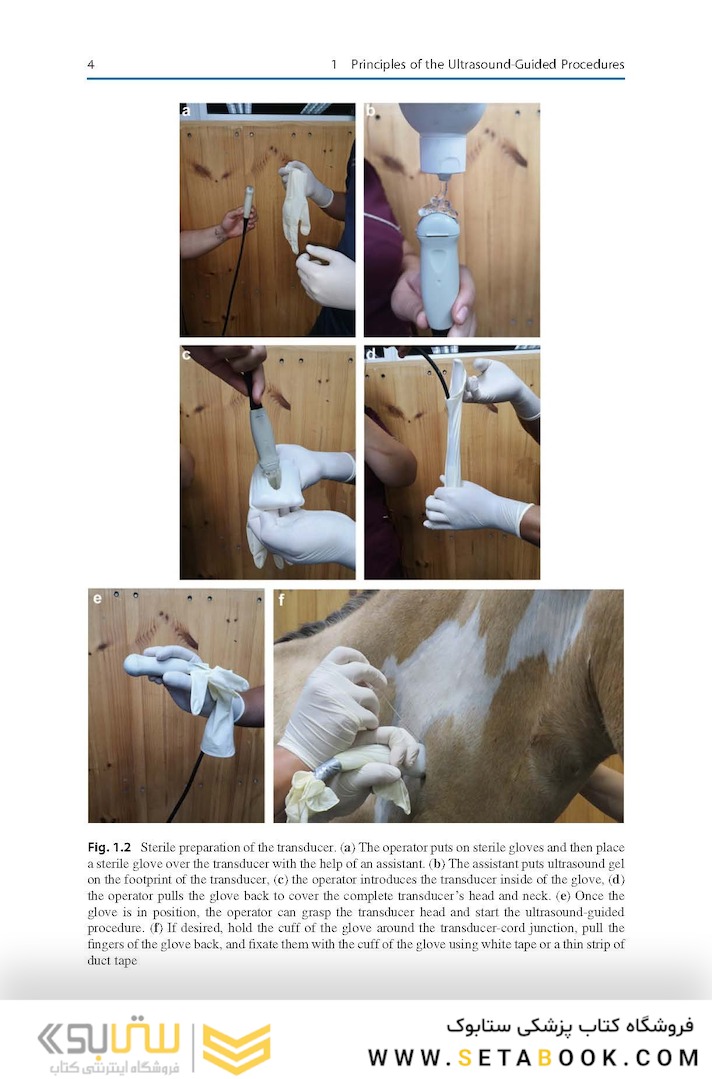 4 1 Principles of the Ultrasound-Guided Procedures

a

b

c

d

e

f

Fig. 1.2 Sterile preparation of the transducer. (a) The operator puts on sterile gloves and then place a sterile glove over the transducer with the help of an assistant. (b) The assistant puts ultrasound gel on the footprint of the transducer, (c) the operator introduces the transducer inside of the glove, (d) the operator pulls the glove back to cover the complete transducer's head and neck. (e) Once the glove is in position, the operator can grasp the transducer head and start the ultrasound-guided procedure. (f) If desired, hold the cuff of the glove around the transducer-cord junction, pull the fingers of the glove back, and fixate them with the cuff of the glove using white tape or a thin strip of duct tape

ستابوک
فروشگاه اینترنتی کتاب

فروشگاه کتاب پزشکی ستابوک
WWW.SETABOOK.COM