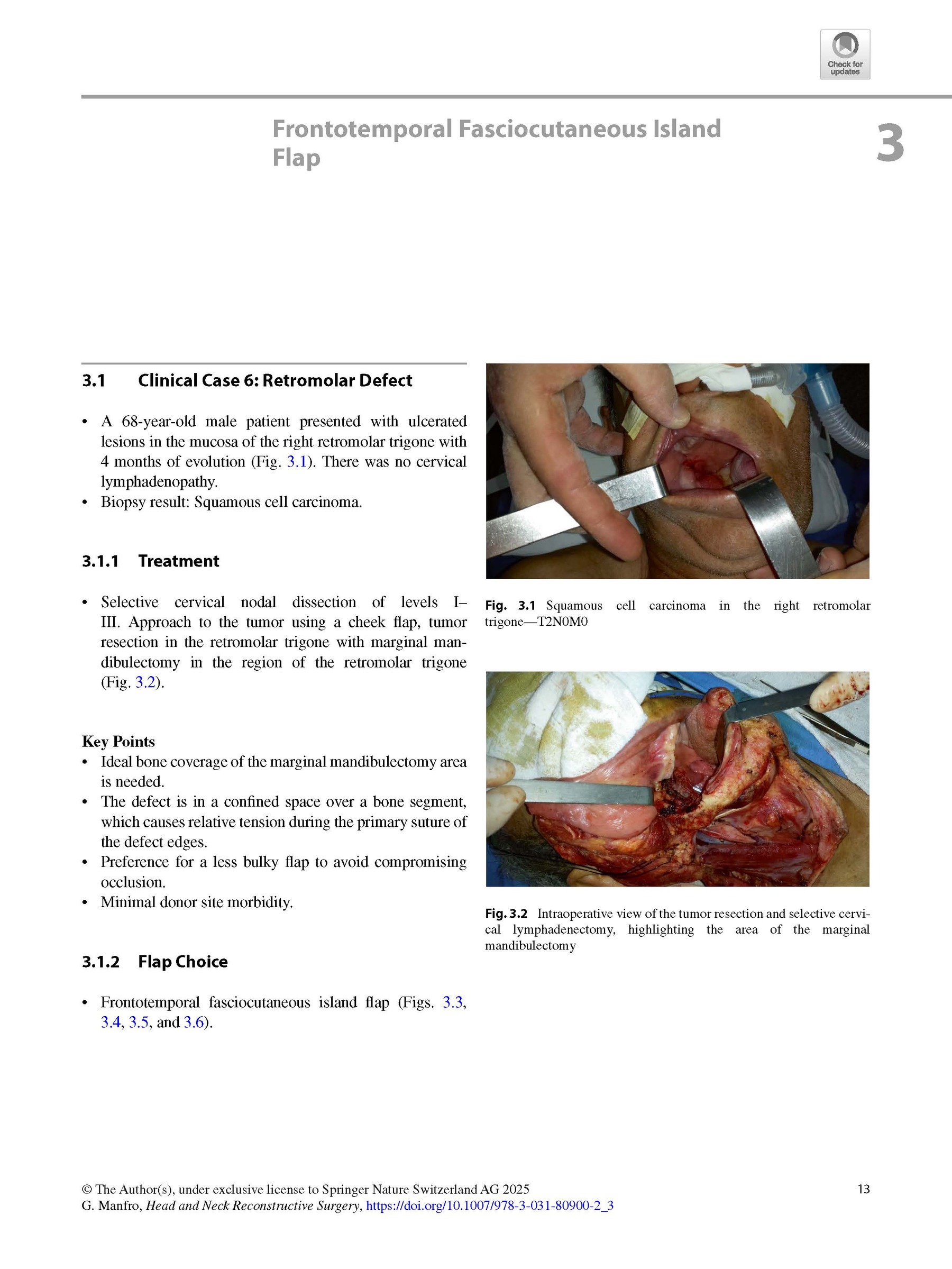 Check for updates

Frontotemporal Fasciocutaneous Island Flap

3

3.1 Clinical Case 6: Retromolar Defect

• A 68-year-old male patient presented with ulcerated lesions in the mucosa of the right retromolar trigone with 4 months of evolution (Fig. 3.1). There was no cervical lymphadenopathy.
• Biopsy result: Squamous cell carcinoma.

3.1.1 Treatment

• Selective cervical nodal dissection of levels I–III. Approach to the tumor using a cheek flap, tumor resection in the retromolar trigone with marginal mandibulectomy in the region of the retromolar trigone (Fig. 3.2).

Key Points
• Ideal bone coverage of the marginal mandibulectomy area is needed.
• The defect is in a confined space over a bone segment, which causes relative tension during the primary suture of the defect edges.
• Preference for a less bulky flap to avoid compromising occlusion.
• Minimal donor site morbidity.

3.1.2 Flap Choice

• Frontotemporal fasciocutaneous island flap (Figs. 3.3, 3.4, 3.5, and 3.6).

Fig. 3.1 Squamous cell carcinoma in the right retromolar trigone—T2N0M0

Fig. 3.2 Intraoperative view of the tumor resection and selective cervical lymphadenectomy, highlighting the area of the marginal mandibulectomy

© The Author(s), under exclusive license to Springer Nature Switzerland AG 2025
G. Manfro, Head and Neck Reconstructive Surgery, https://doi.org/10.1007/978-3-031-80900-2_3

13