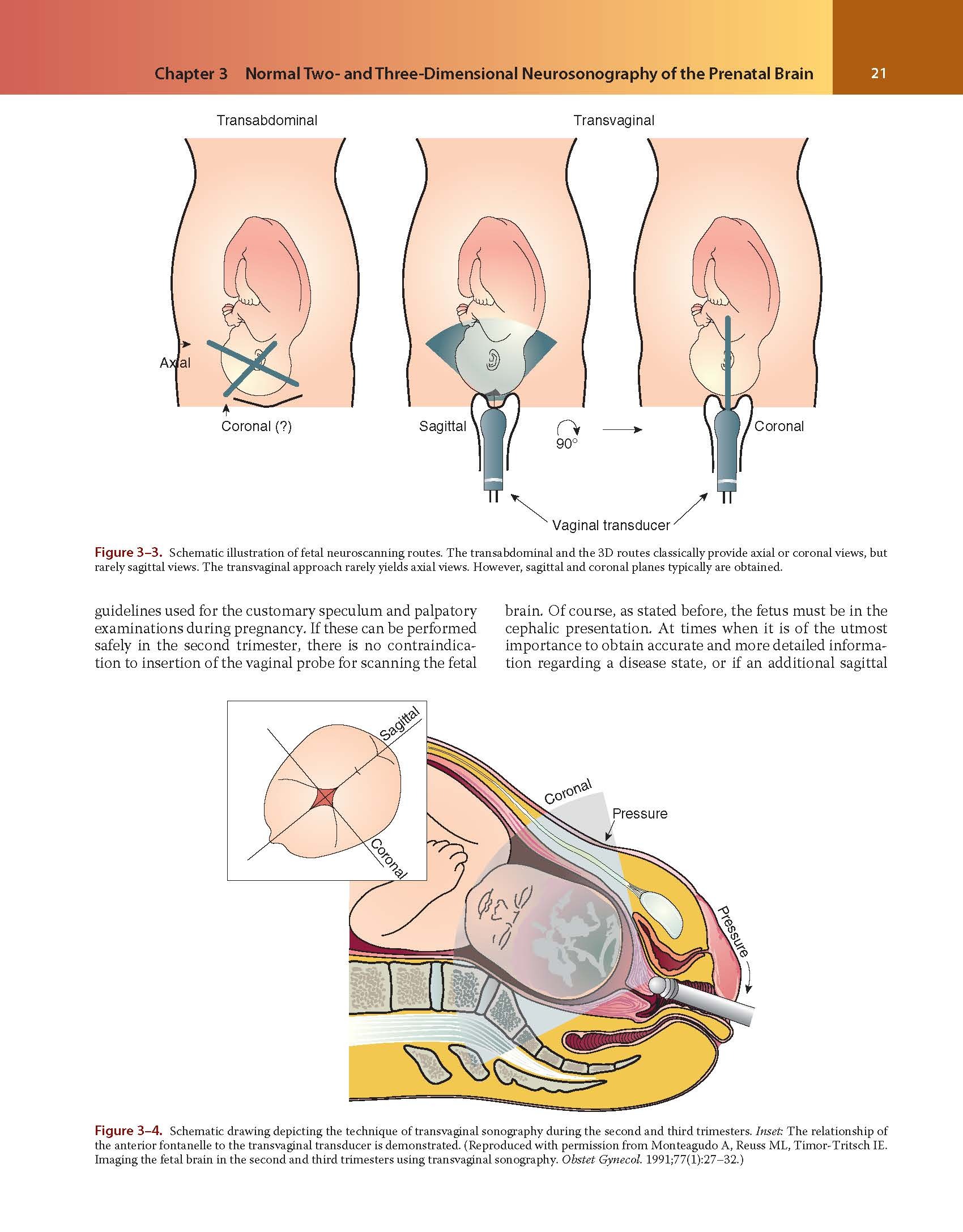 Chapter 3 Normal Two- and Three-Dimensional Neurosonography of the Prenatal Brain 21

Transabdominal

Transvaginal

Axial

Coronal (?)

Sagittal

90°

Coronal

Vaginal transducer

Figure 3–3. Schematic illustration of fetal neuroscanning routes. The transabdominal and the 3D routes classically provide axial or coronal views, but rarely sagittal views. The transvaginal approach rarely yields axial views. However, sagittal and coronal planes typically are obtained.

guidelines used for the customary speculum and palpatory examinations during pregnancy. If these can be performed safely in the second trimester, there is no contraindication to insertion of the vaginal probe for scanning the fetal brain. Of course, as stated before, the fetus must be in the cephalic presentation. At times when it is of the utmost importance to obtain accurate and more detailed information regarding a disease state, or if an additional sagittal

Sagittal

Coronal

Coronal

Pressure

Pressure

Figure 3–4. Schematic drawing depicting the technique of transvaginal sonography during the second and third trimesters. Inset: The relationship of the anterior fontanelle to the transvaginal transducer is demonstrated. (Reproduced with permission from Monteagudo A, Reuss ML, Timor-Tritsch IE. Imaging the fetal brain in the second and third trimesters using transvaginal sonography. Obstet Gynecol. 1991;77(1):27–32.)