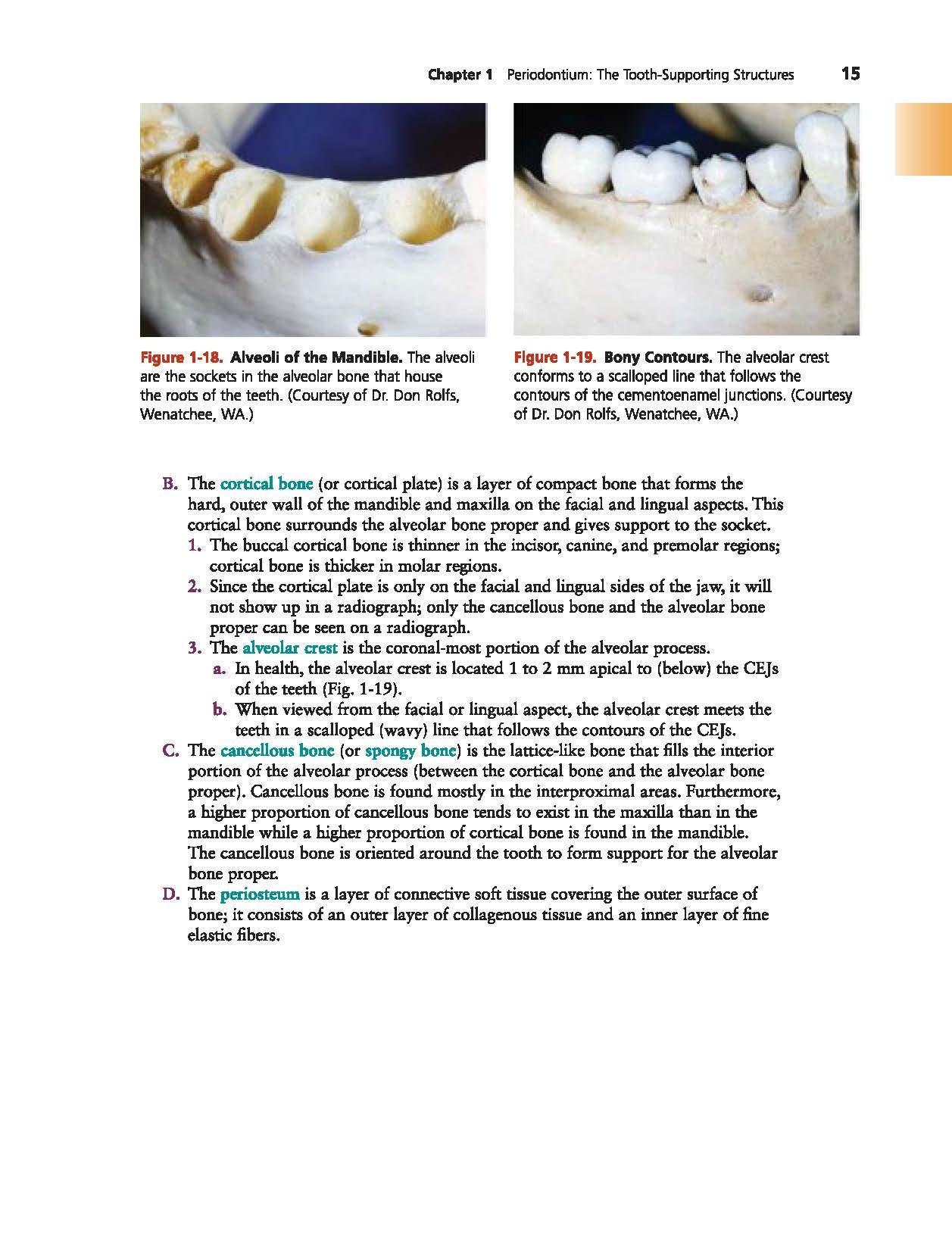 Chapter 1 Periodontium: The Tooth-Supporting Structures 15

Figure 1-18. Alveoli of the Mandible. The alveoli are the sockets in the alveolar bone that house the roots of the teeth. (Courtesy of Dr. Don Rolfs, Wenatchee, WA.)

Figure 1-19. Bony Contours. The alveolar crest conforms to a scalloped line that follows the contours of the cementoenamel junctions. (Courtesy of Dr. Don Rolfs, Wenatchee, WA.)

B. The cortical bone (or cortical plate) is a layer of compact bone that forms the hard, outer wall of the mandible and maxilla on the facial and lingual aspects. This cortical bone surrounds the alveolar bone proper and gives support to the socket.
1. The buccal cortical bone is thinner in the incisor, canine, and premolar regions; cortical bone is thicker in molar regions.
2. Since the cortical plate is only on the facial and lingual sides of the jaw, it will not show up in a radiograph; only the cancellous bone and the alveolar bone proper can be seen on a radiograph.
3. The alveolar crest is the coronal-most portion of the alveolar process.
a. In health, the alveolar crest is located 1 to 2 mm apical to (below) the CEJs of the teeth (Fig. 1-19).
b. When viewed from the facial or lingual aspect, the alveolar crest meets the teeth in a scalloped (wavy) line that follows the contours of the CEJs.
C. The cancellous bone (or spongy bone) is the lattice-like bone that fills the interior portion of the alveolar process (between the cortical bone and the alveolar bone proper). Cancellous bone is found mostly in the interproximal areas. Furthermore, a higher proportion of cancellous bone tends to exist in the maxilla than in the mandible while a higher proportion of cortical bone is found in the mandible. The cancellous bone is oriented around the tooth to form support for the alveolar bone proper.
D. The periosteum is a layer of connective soft tissue covering the outer surface of bone; it consists of an outer layer of collagenous tissue and an inner layer of fine elastic fibers.