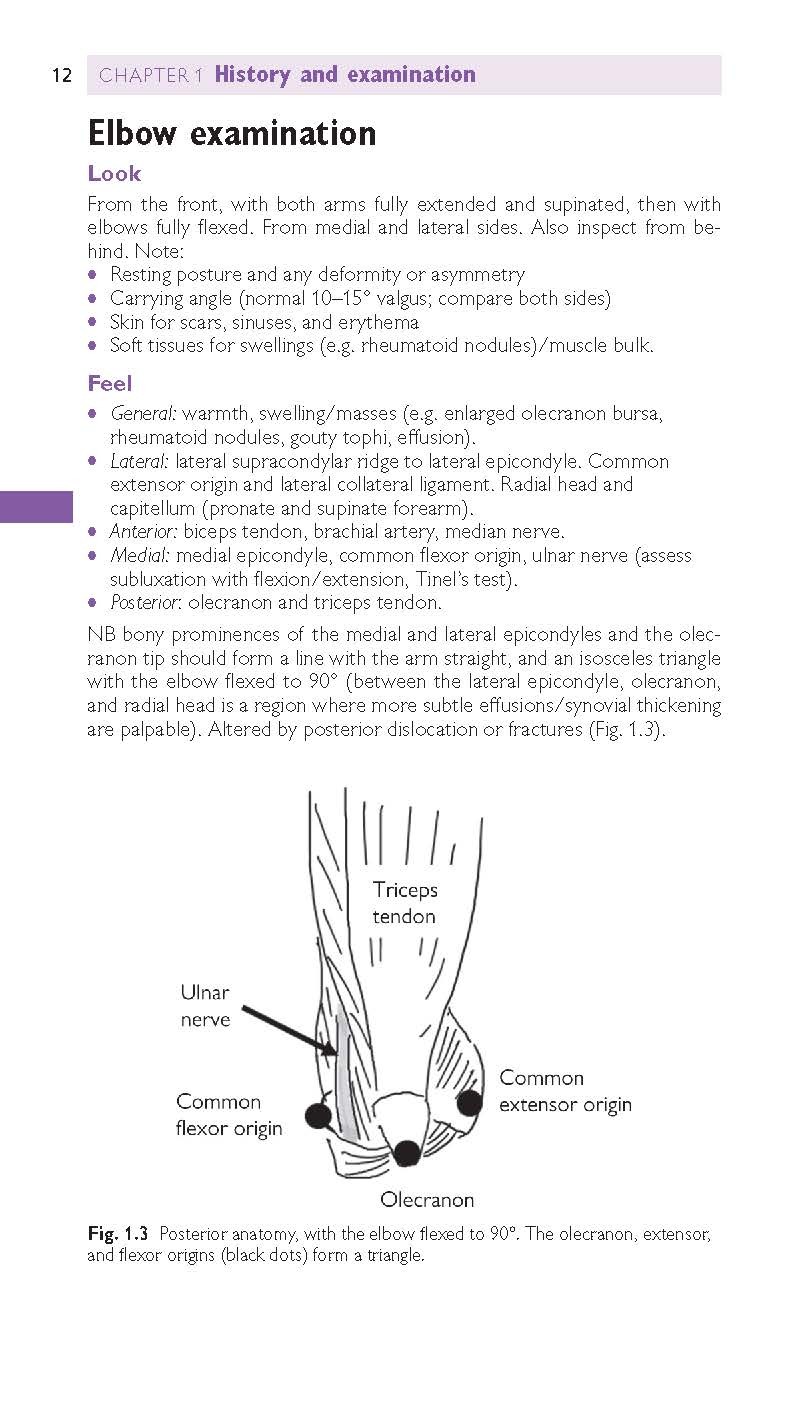 12 CHAPTER 1 History and examination

Elbow examination

Look

From the front, with both arms fully extended and supinated, then with elbows fully flexed. From medial and lateral sides. Also inspect from behind. Note:
• Resting posture and any deformity or asymmetry
• Carrying angle (normal 10–15° valgus; compare both sides)
• Skin for scars, sinuses, and erythema
• Soft tissues for swellings (e.g. rheumatoid nodules)/muscle bulk.

Feel

• General: warmth, swelling/masses (e.g. enlarged olecranon bursa, rheumatoid nodules, gouty tophi, effusion).
• Lateral: lateral supracondylar ridge to lateral epicondyle. Common extensor origin and lateral collateral ligament. Radial head and capitellum (pronate and supinate forearm).
• Anterior: biceps tendon, brachial artery, median nerve.
• Medial: medial epicondyle, common flexor origin, ulnar nerve (assess subluxation with flexion/extension, Tinel's test).
• Posterior: olecranon and triceps tendon.

NB bony prominences of the medial and lateral epicondyles and the olecranon tip should form a line with the arm straight, and an isosceles triangle with the elbow flexed to 90° (between the lateral epicondyle, olecranon, and radial head is a region where more subtle effusions/synovial thickening are palpable). Altered by posterior dislocation or fractures (Fig. 1.3).

Triceps tendon

Ulnar nerve

Common flexor origin

Common extensor origin

Olecranon

Fig. 1.3 Posterior anatomy, with the elbow flexed to 90°. The olecranon, extensor, and flexor origins (black dots) form a triangle.